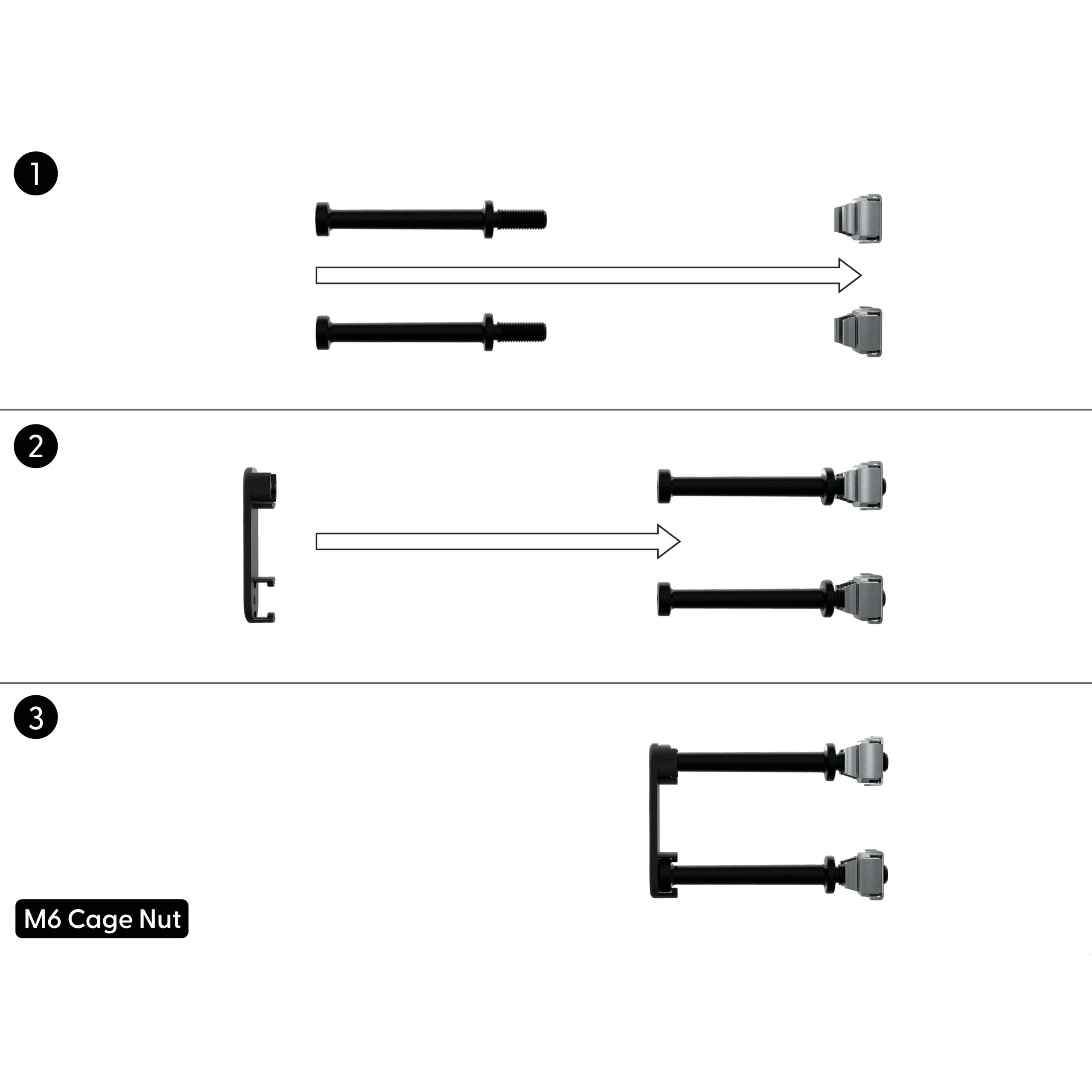 1

2

3

M6 Cage Nut